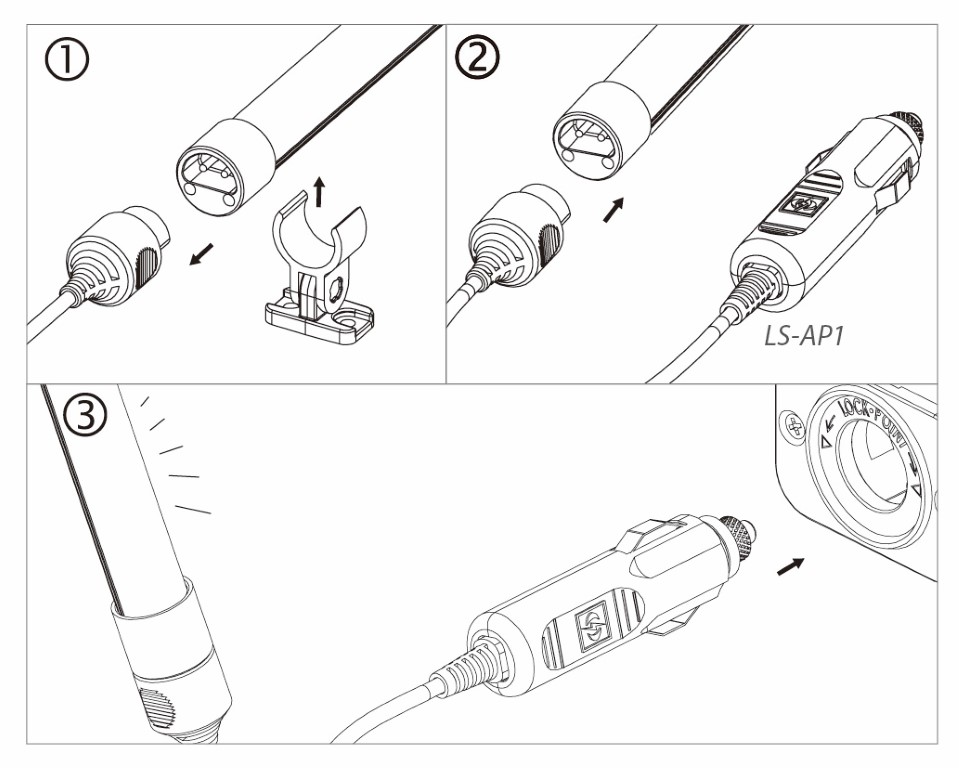 ①

②

LS-AP1

③

LOCK·POINT